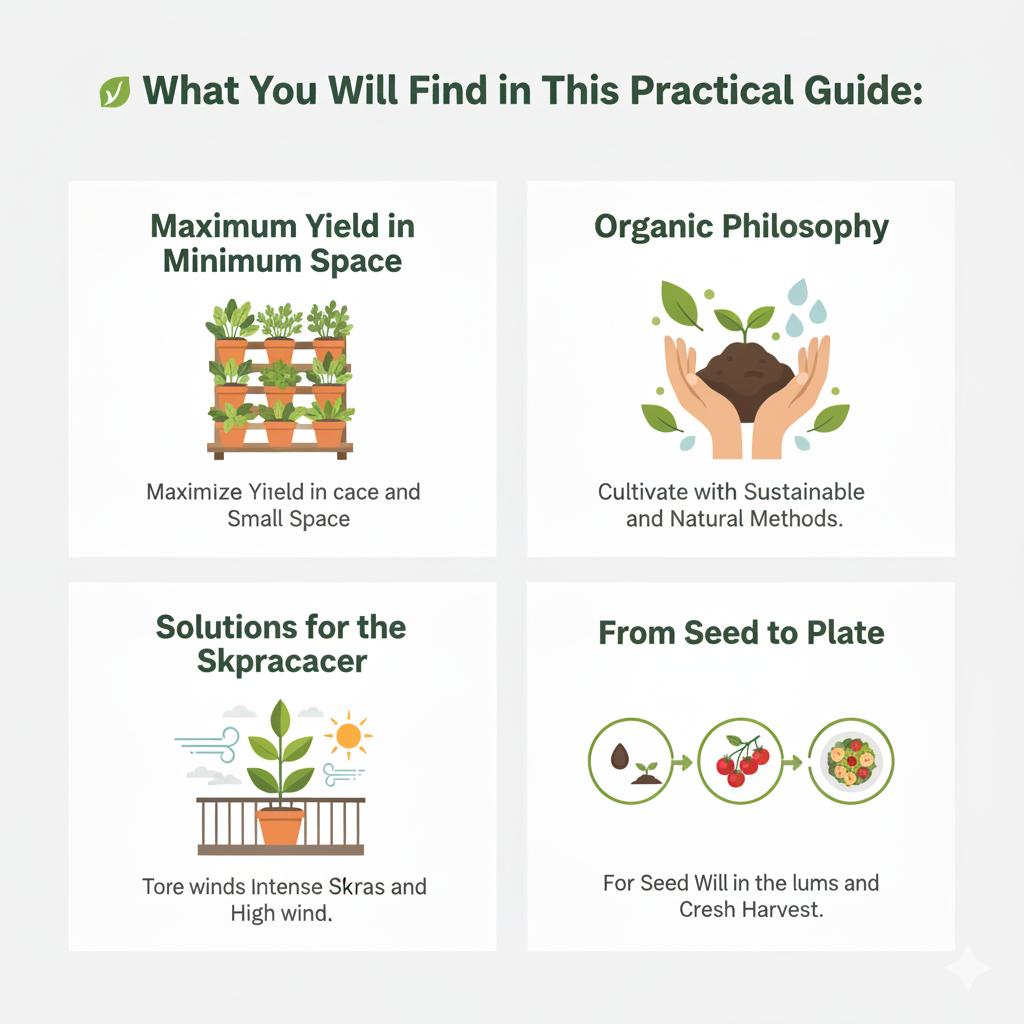 What You Will Find in This Practical Guide:

Maximum Yield in Minimum Space

Maximize Yiield in cace and Small Space

Organic Philosophy

Cultivate with Sustainable and Natural Methods.

Solutions for the Skpracacer

Tore winds Intense Skras and High wind.

From Seed to Plate

For Seed Will in the lums and Cresh Harvest.